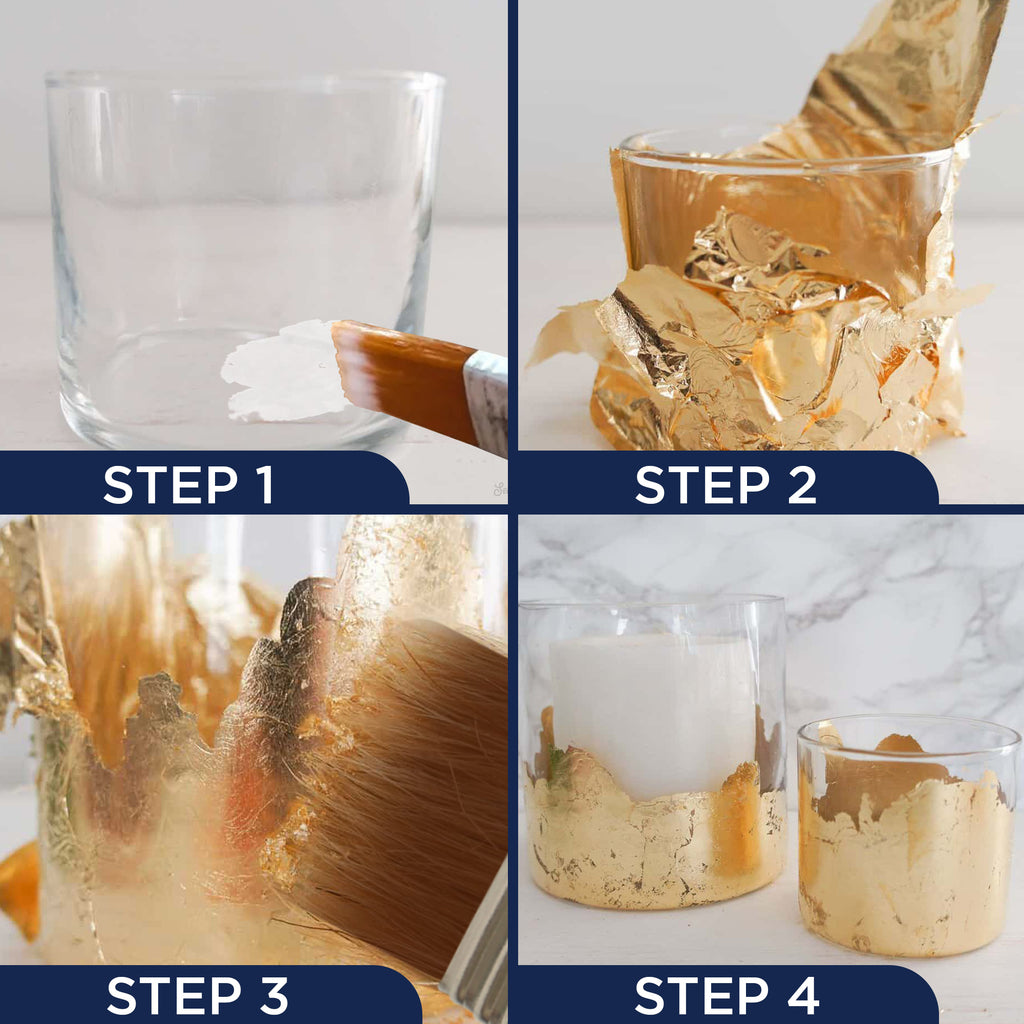 STEP 1

STEP 2

STEP 3

STEP 4